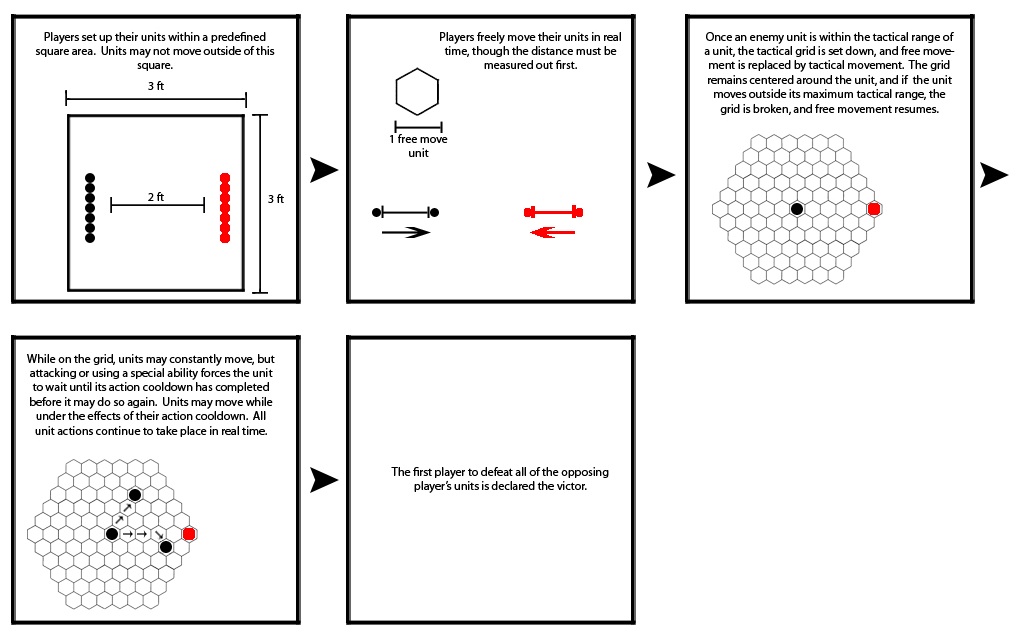 Players set up their units within a predefined square area. Units may not move outside of this square.

3 ft

2 ft

3 ft

Players freely move their units in real time, though the distance must be measured out first.

1 free move unit

Once an enemy unit is within the tactical range of a unit, the tactical grid is set down, and free movement is replaced by tactical movement. The grid remains centered around the unit, and if the unit moves outside its maximum tactical range, the grid is broken, and free movement resumes.

While on the grid, units may constantly move, but attacking or using a special ability forces the unit to wait until its action cooldown has completed before it may do so again. Units may move while under the effects of their action cooldown. All unit actions continue to take place in real time.

The first player to defeat all of the opposing player's units is declared the victor.